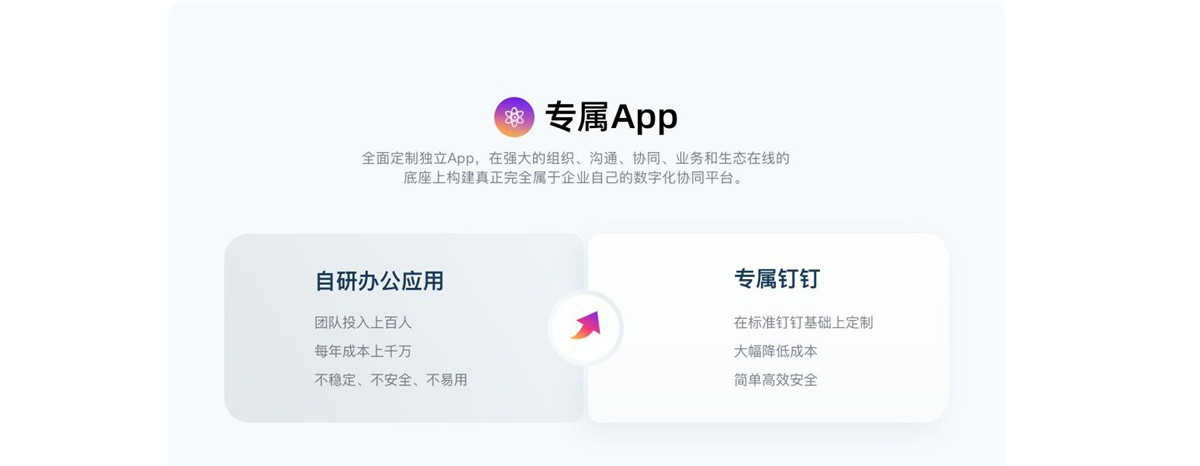 专属App

全面定制独立App，在强大的组织、沟通、协同、业务和生态在线的底座上构建真正完全属于企业自己的数字化协同平台。

自研办公应用

团队投入上百人

每年成本上千万

不稳定、不安全、不易用

专属钉钉

在标准钉钉基础上定制

大幅降低成本

简单高效安全